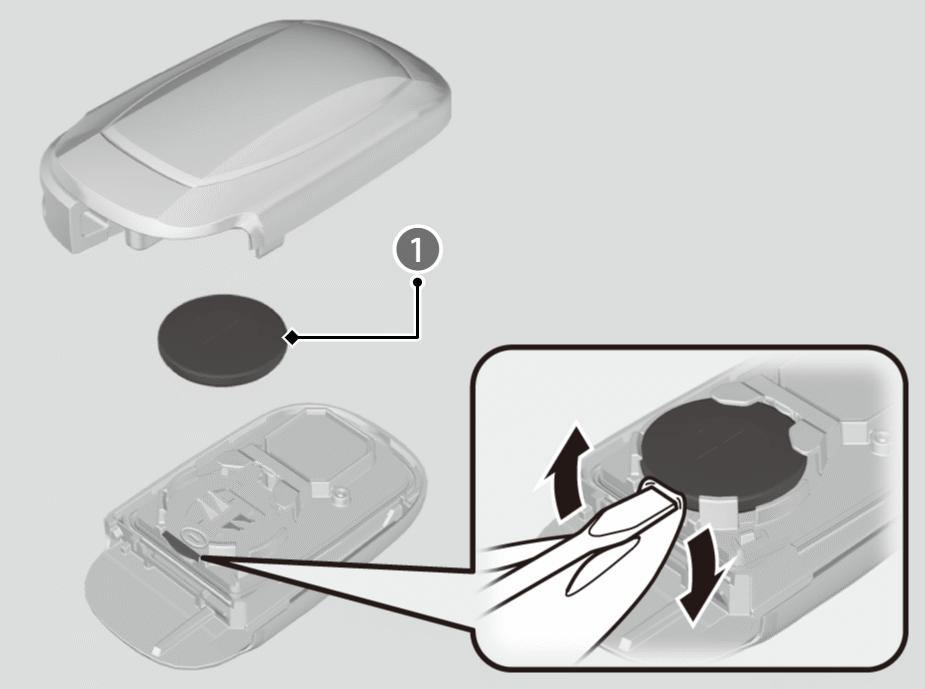 1