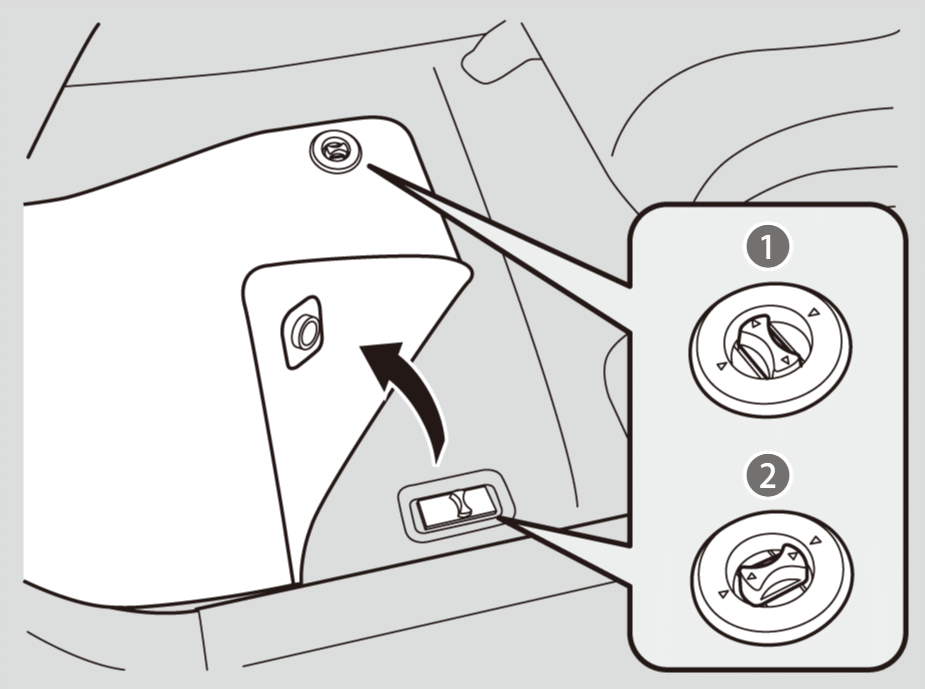 1
2