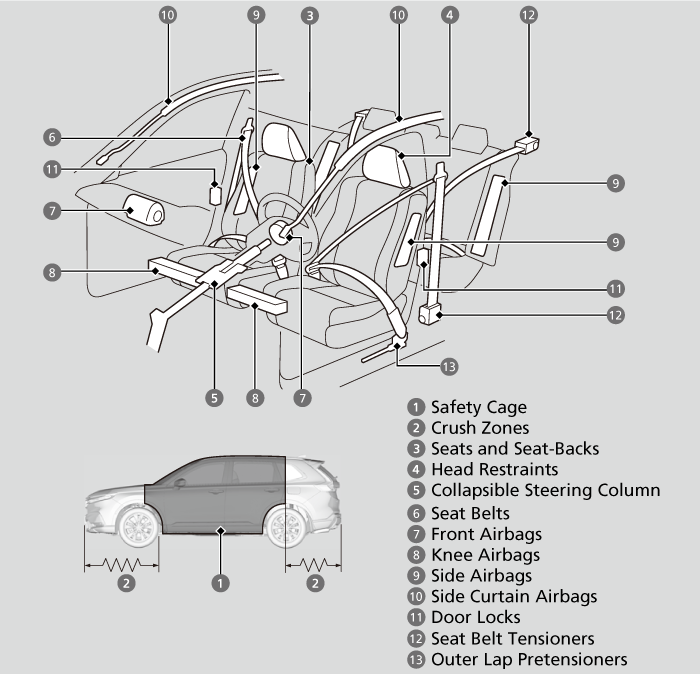 10
9
3
10
4
12
6
11
7
8
9
9
11
12
13
5
8
7
2
1
2

1 Safety Cage
2 Crush Zones
3 Seats and Seat-Backs
4 Head Restraints
5 Collapsible Steering Column
6 Seat Belts
7 Front Airbags
8 Knee Airbags
9 Side Airbags
10 Side Curtain Airbags
11 Door Locks
12 Seat Belt Tensioners
13 Outer Lap Pretensioners