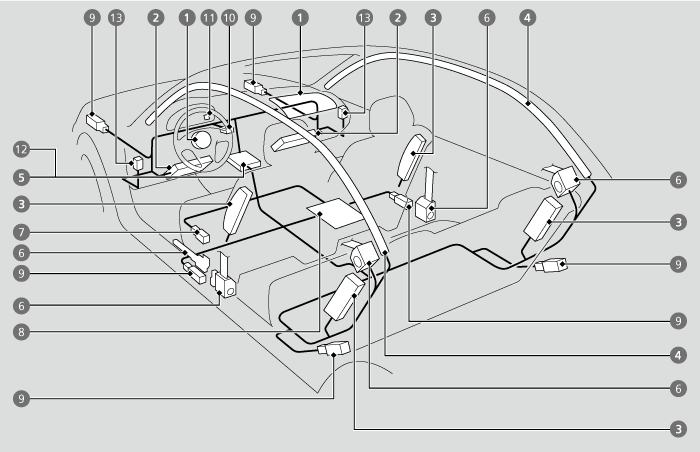 9
13
2
1
11
10
9
1
13
2
3
6
4
12
5
3
7
6
9
6
8
9
6
3
9
9
4
6
3