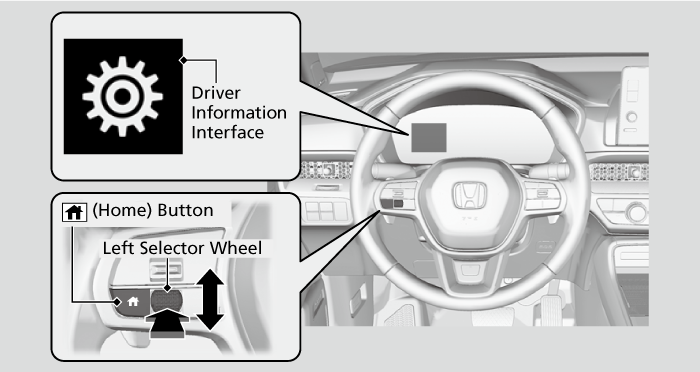 Driver Information Interface

(Home) Button

Left Selector Wheel