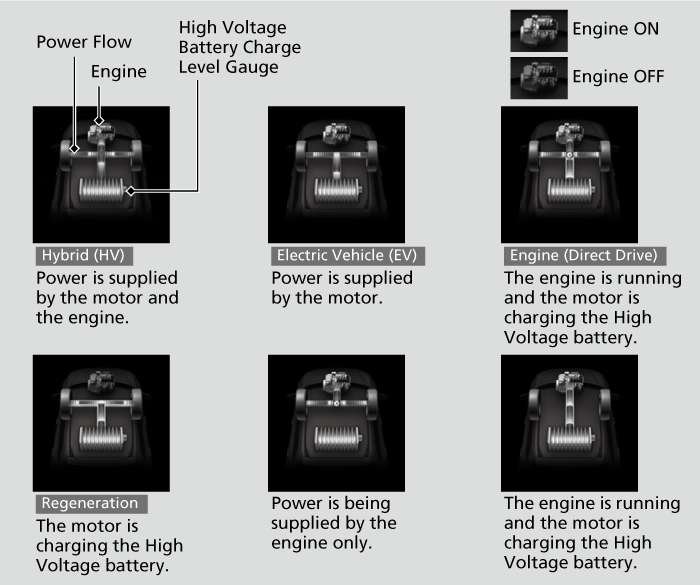 Power Flow

Engine

High Voltage Battery Charge Level Gauge

Engine ON

Engine OFF

Hybrid (HV)
Power is supplied by the motor and the engine.

Electric Vehicle (EV)
Power is supplied by the motor.

Engine (Direct Drive)
The engine is running and the motor is charging the High Voltage battery.

Regeneration
The motor is charging the High Voltage battery.

Power is being supplied by the engine only.

The engine is running and the motor is charging the High Voltage battery.