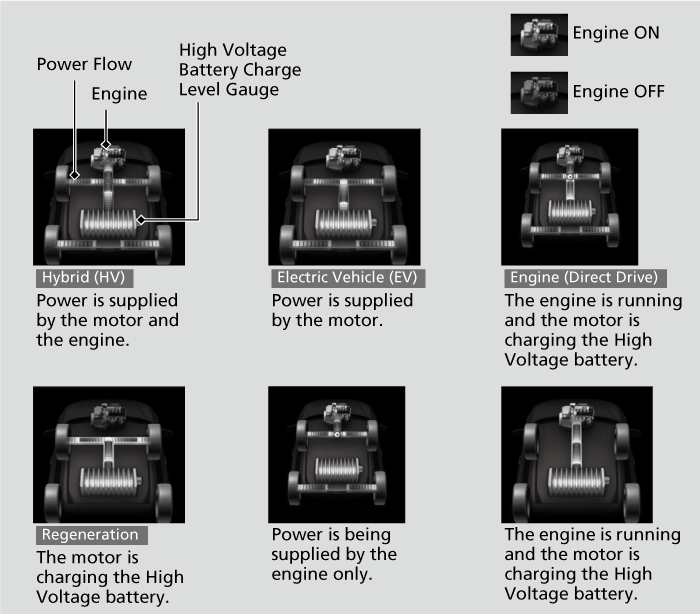 Engine ON

Engine OFF

Power Flow

Engine

High Voltage Battery Charge Level Gauge

Hybrid (HV)
Power is supplied by the motor and the engine.

Electric Vehicle (EV)
Power is supplied by the motor.

Engine (Direct Drive)
The engine is running and the motor is charging the High Voltage battery.

Regeneration
The motor is charging the High Voltage battery.

Power is being supplied by the engine only.

The engine is running and the motor is charging the High Voltage battery.