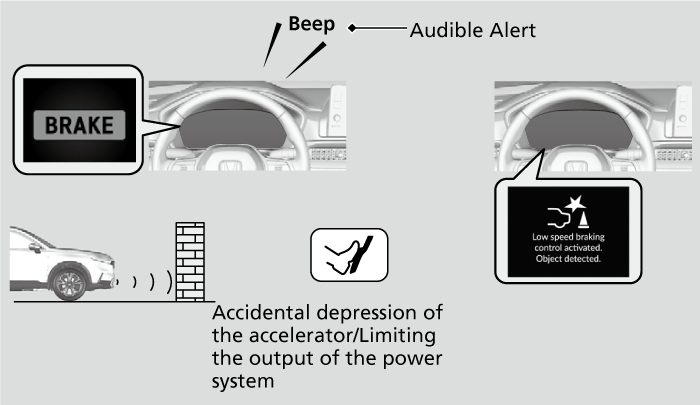 Beep
Audible Alert

BRAKE

Low speed braking control activated. Object detected.

Accidental depression of the accelerator/Limiting the output of the power system