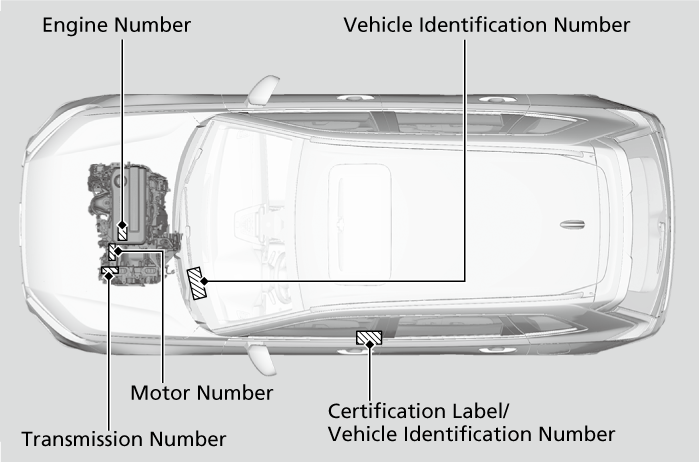 Engine Number

Vehicle Identification Number

Motor Number

Transmission Number

Certification Label/
Vehicle Identification Number