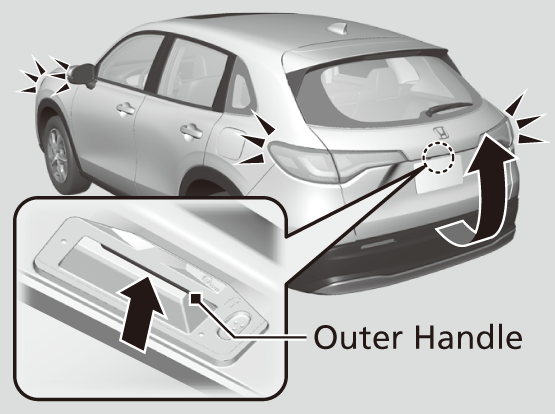 Outer Handle