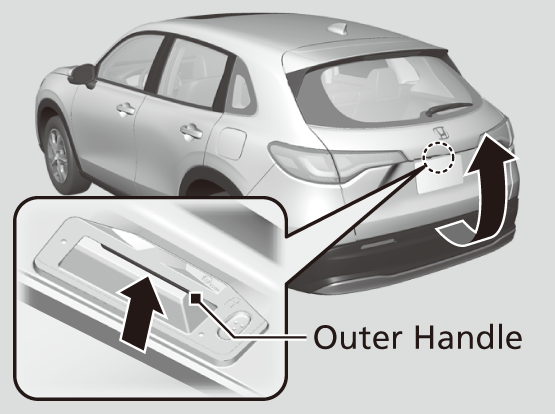 Outer Handle