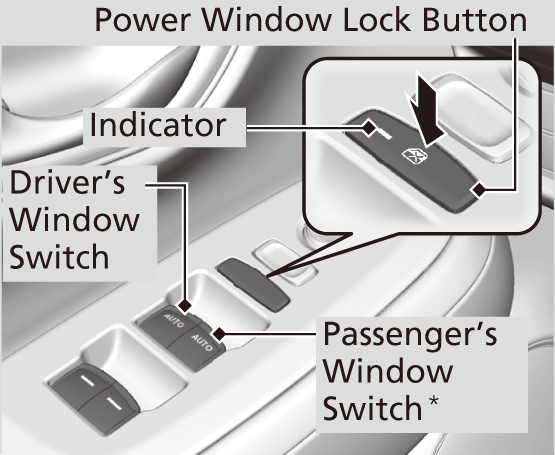 Power Window Lock Button

Indicator

Driver's Window Switch

AUTO

AUTO

Passenger's Window Switch *