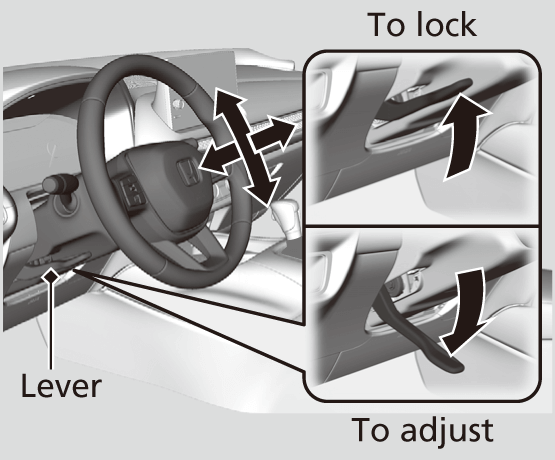 To lock

Lever

To adjust