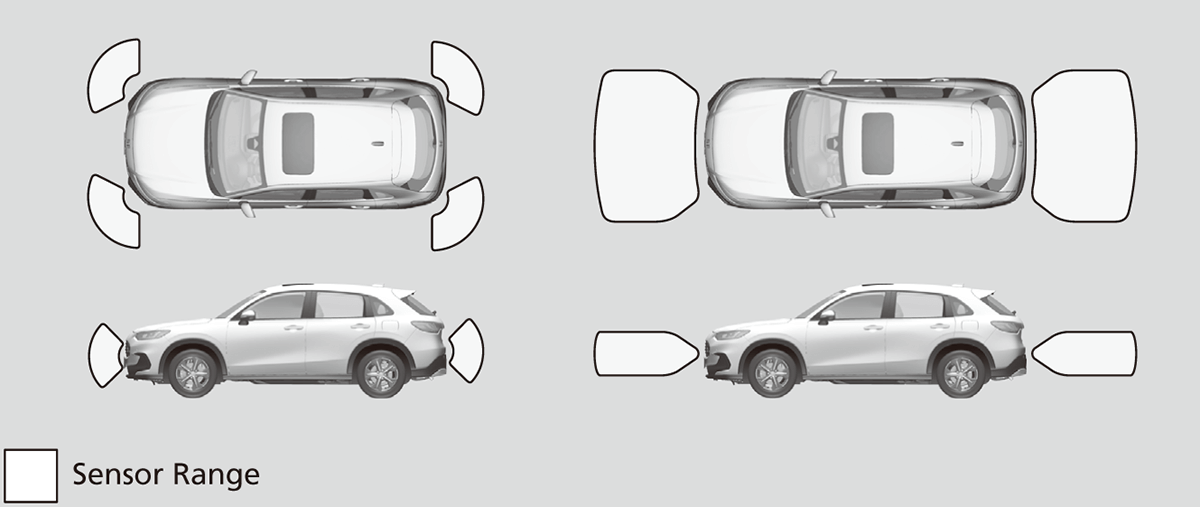 Sensor Range