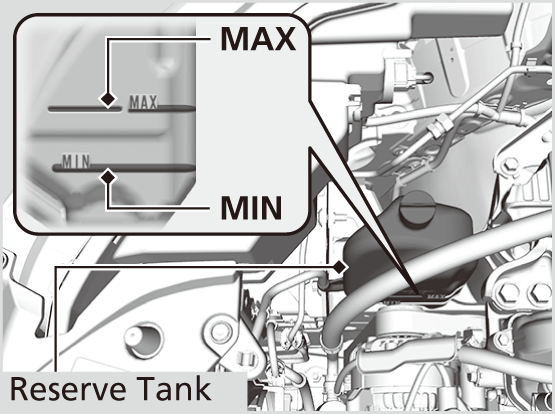 MAX
MAX
MIN
MIN
MAX
Reserve Tank