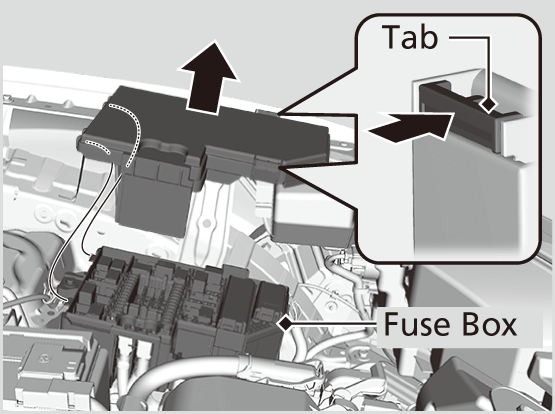 Tab

Fuse Box