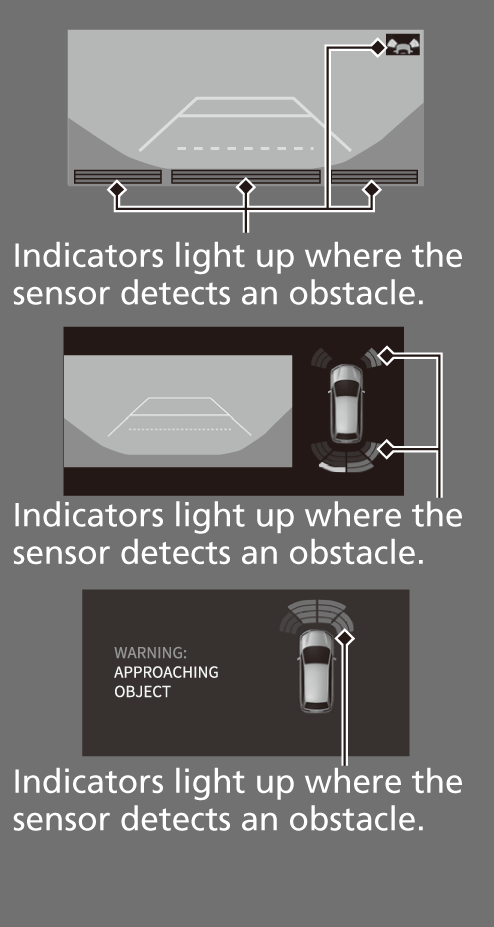 Indicators light up where the sensor detects an obstacle.

Indicators light up where the sensor detects an obstacle.

WARNING:
APPROACHING
OBJECT

Indicators light up where the sensor detects an obstacle.