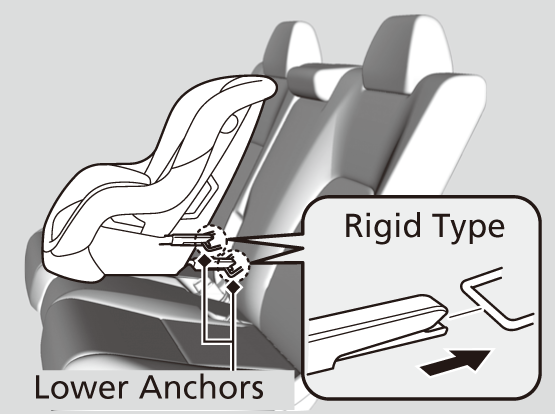 Rigid Type

Lower Anchors