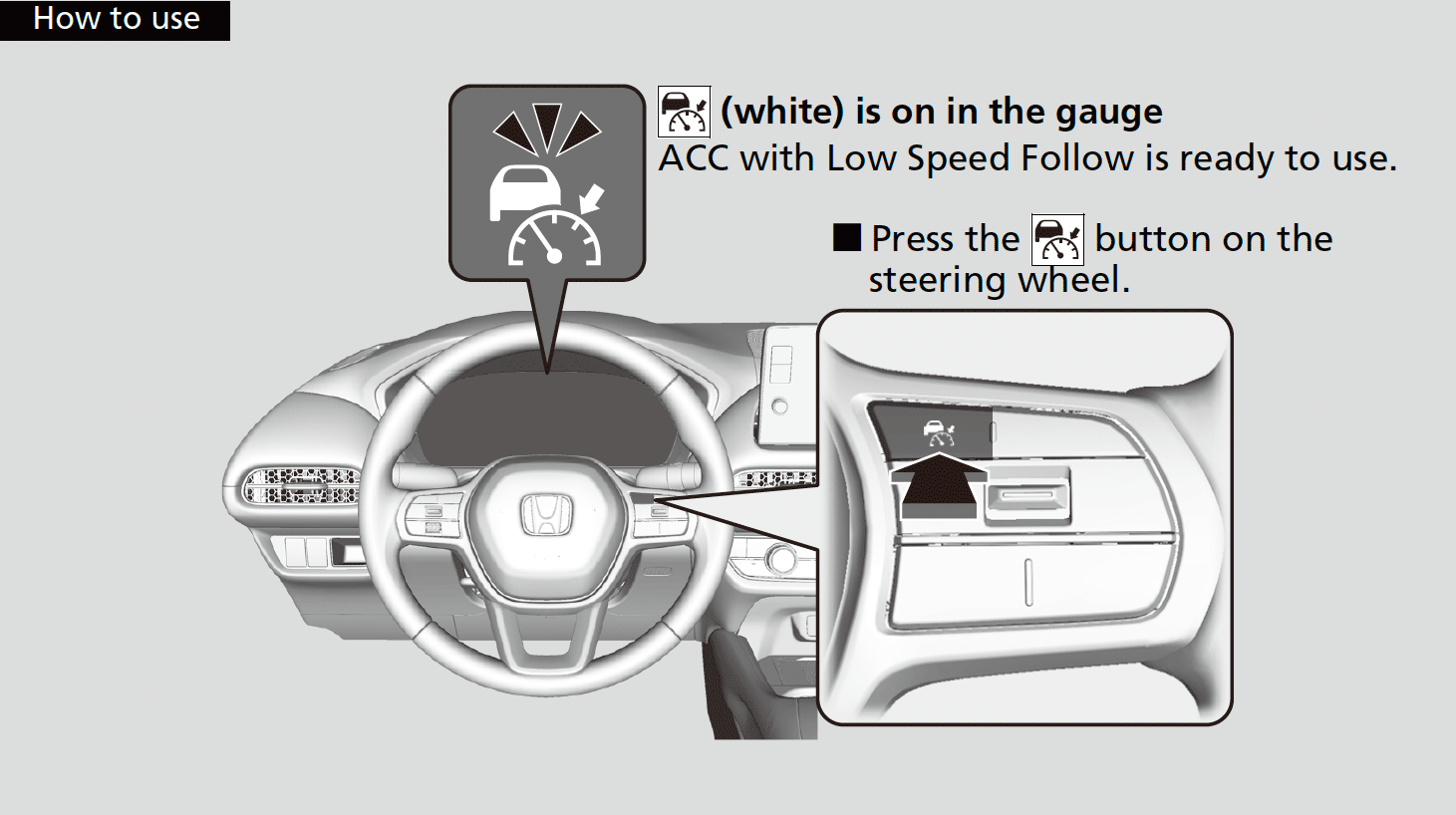 How to use

(white) is on in the gauge
ACC with Low Speed Follow is ready to use.

■ Press the button on the steering wheel.