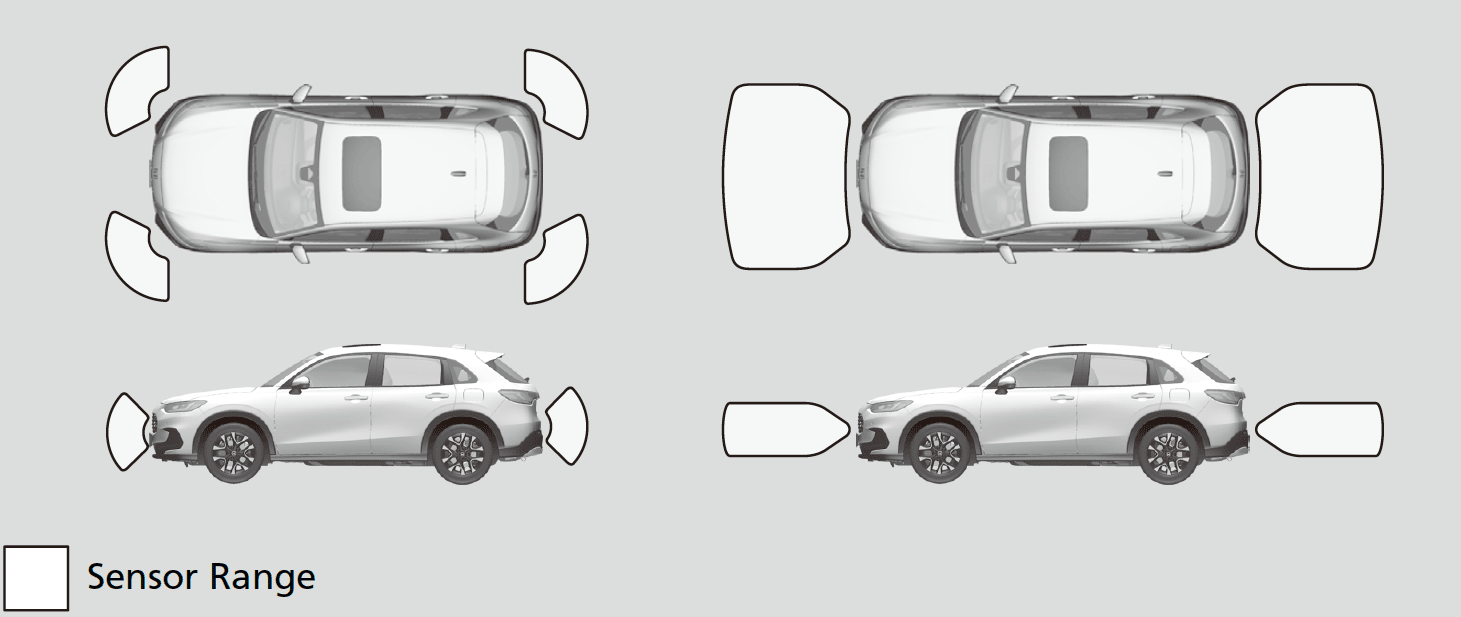 Sensor Range