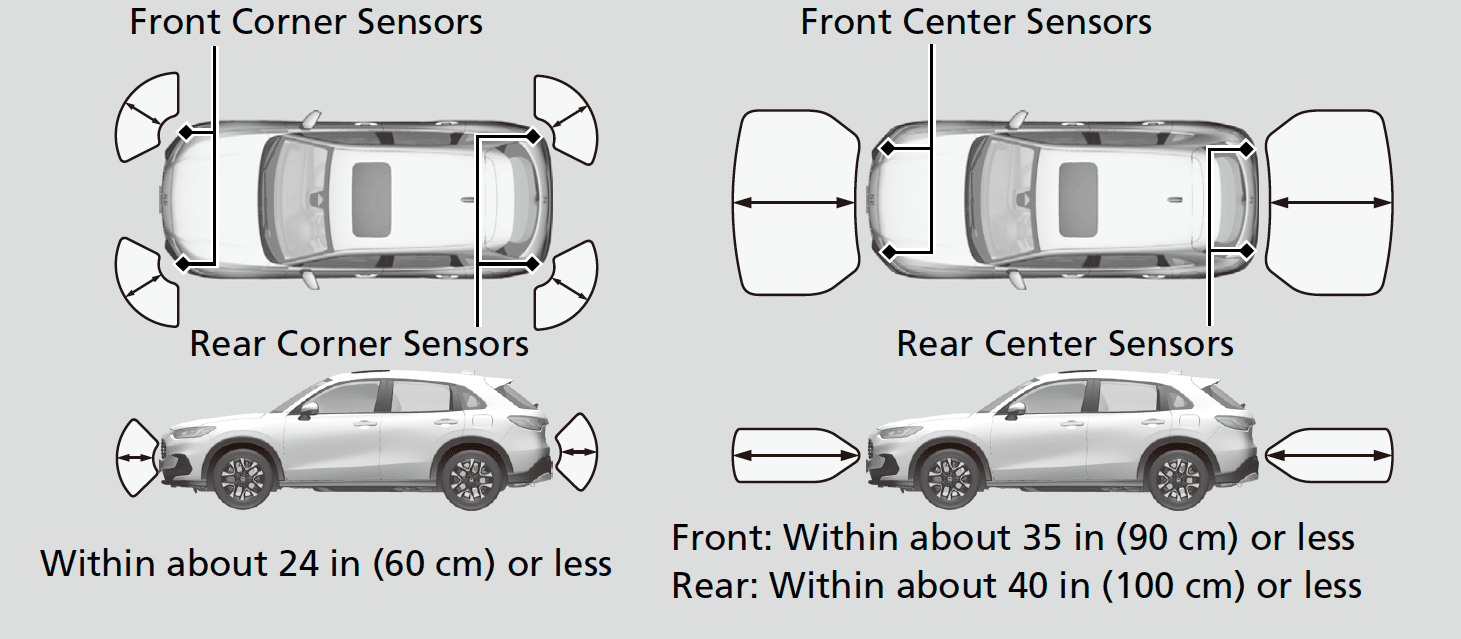 Front Corner Sensors

Rear Corner Sensors

Within about 24 in (60 cm) or less

Front Center Sensors

Rear Center Sensors

Front: Within about 35 in (90 cm) or less
Rear: Within about 40 in (100 cm) or less