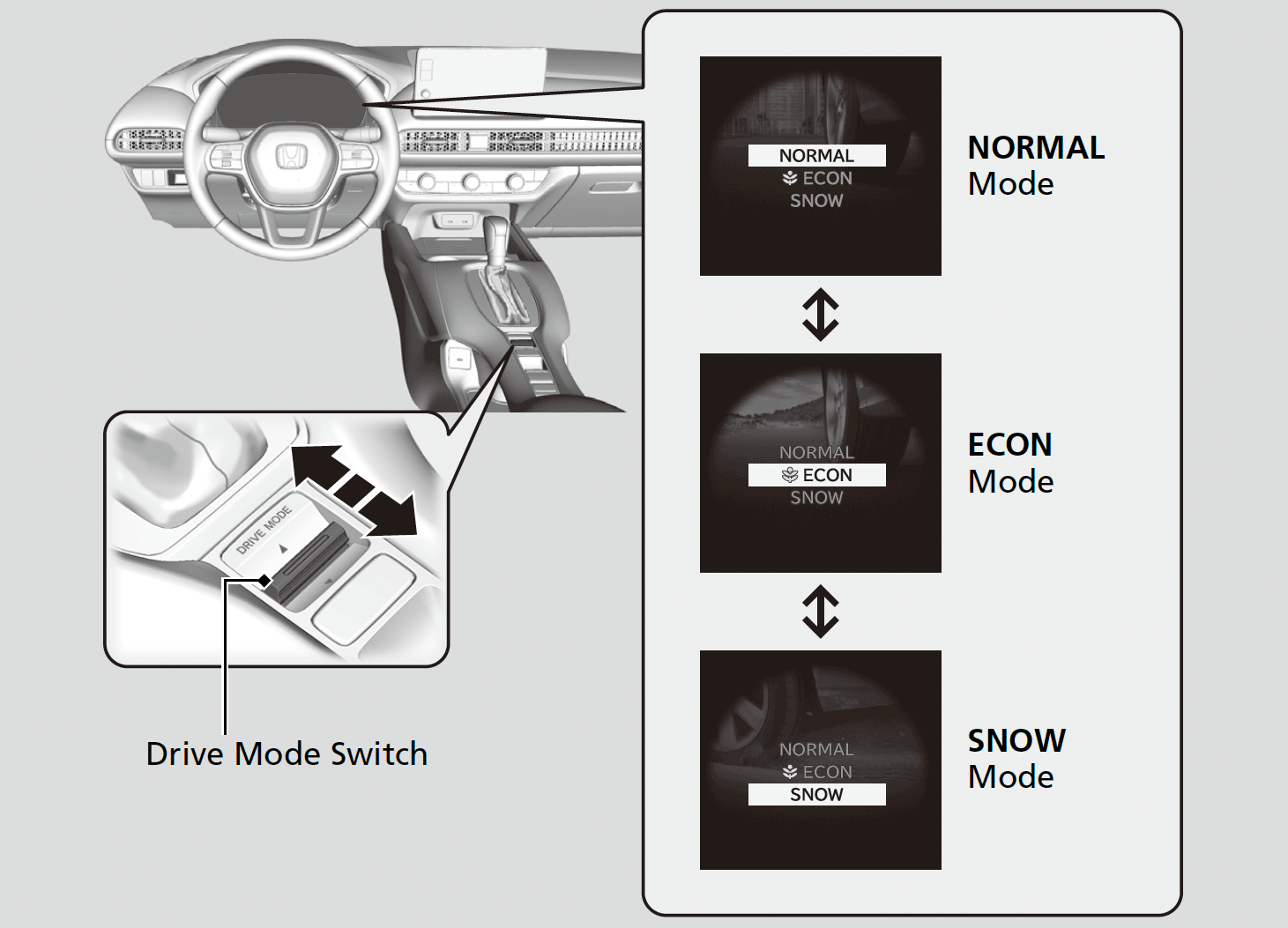 DRIVE MODE

Drive Mode Switch

NORMAL
ECON
SNOW

NORMAL Mode

NORMAL
ECON
SNOW

ECON Mode

NORMAL
ECON
SNOW

SNOW Mode