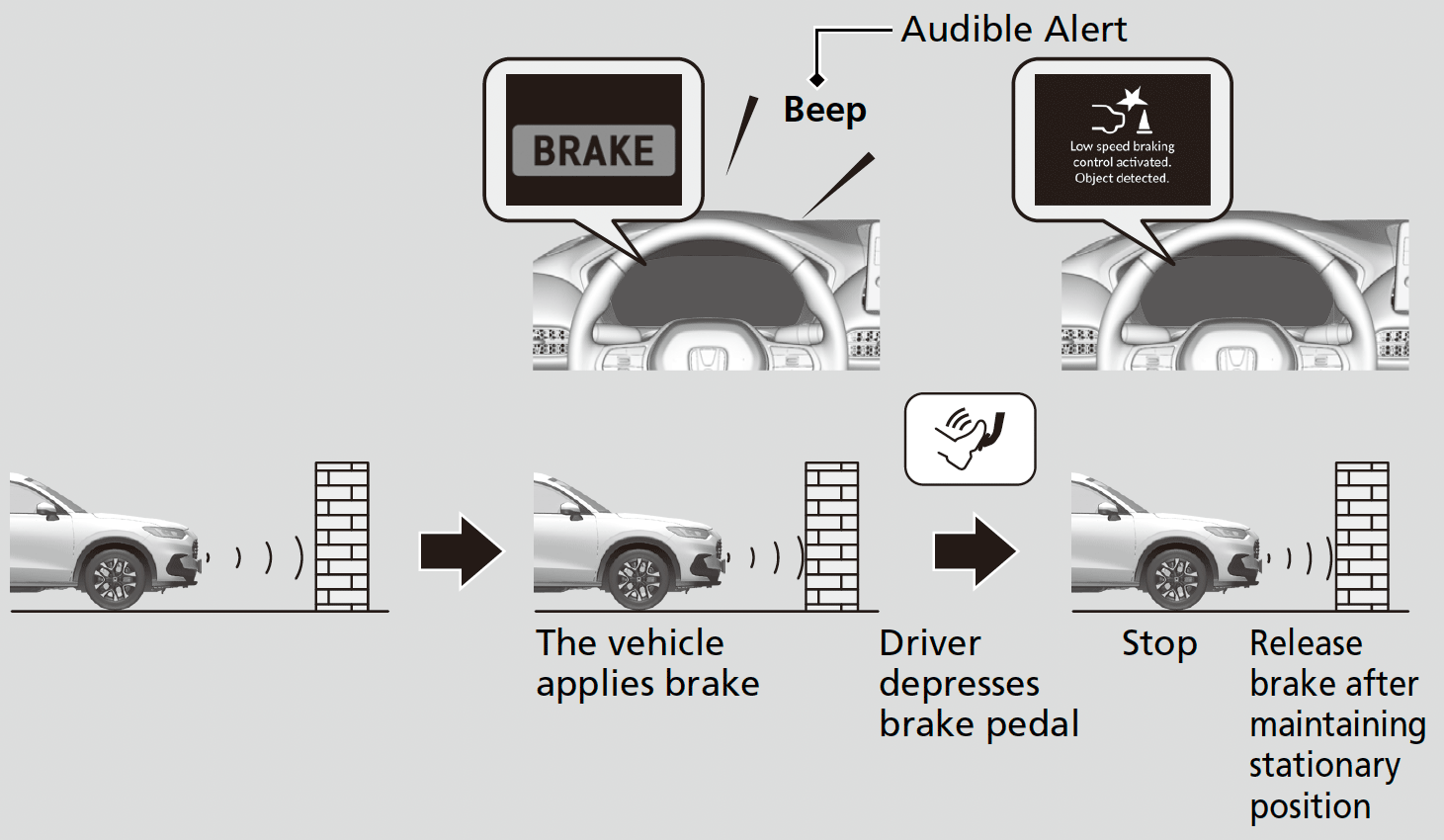 Audible Alert

BRAKE

Beep

Low speed braking control activated. Object detected.

The vehicle applies brake

Driver depresses brake pedal

Stop

Release brake after maintaining stationary position