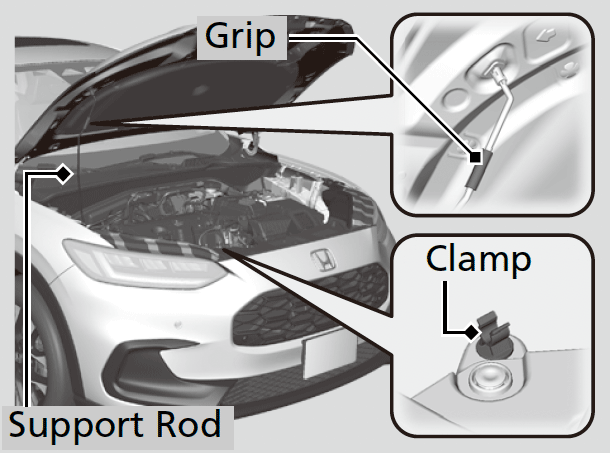 Grip

Clamp

Support Rod