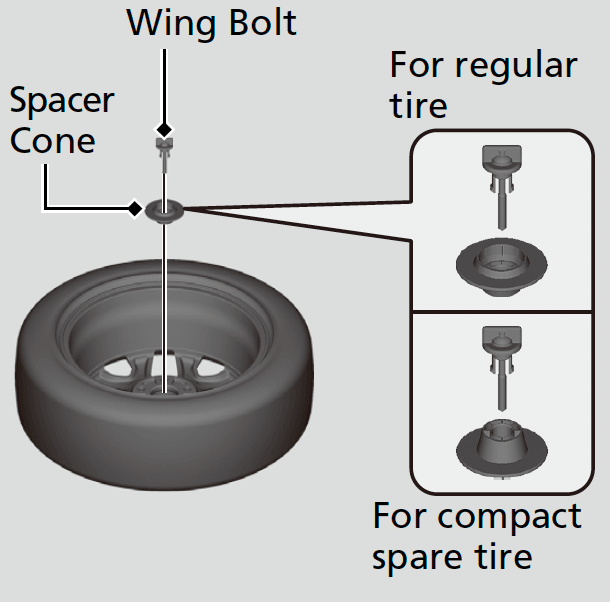 Wing Bolt

Spacer Cone

For regular tire

For compact spare tire