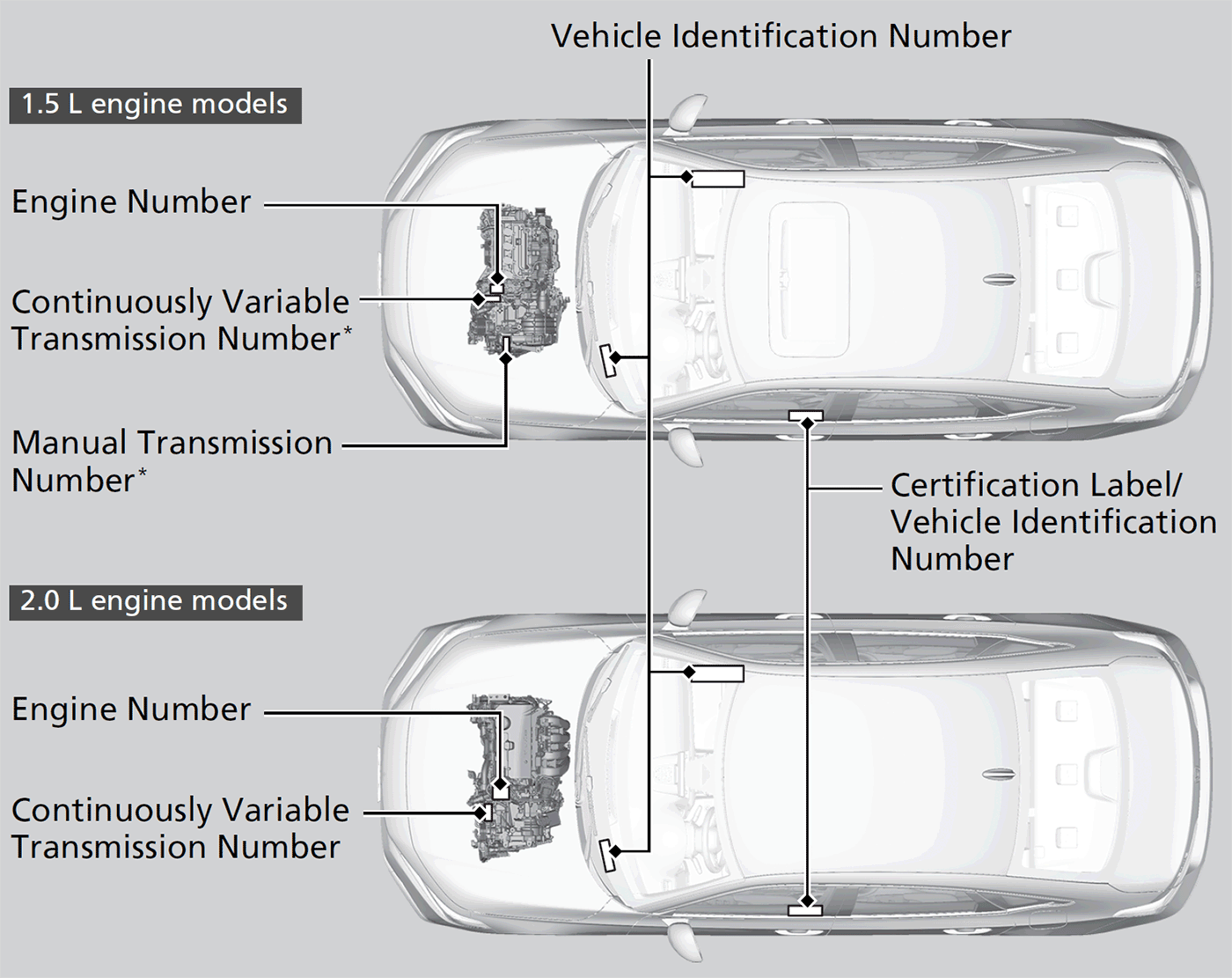 Vehicle Identification Number

1.5 L engine models

Engine Number

Continuously Variable Transmission Number*

Manual Transmission Number*

Certification Label/ Vehicle Identification Number

2.0 L engine models

Engine Number

Continuously Variable Transmission Number