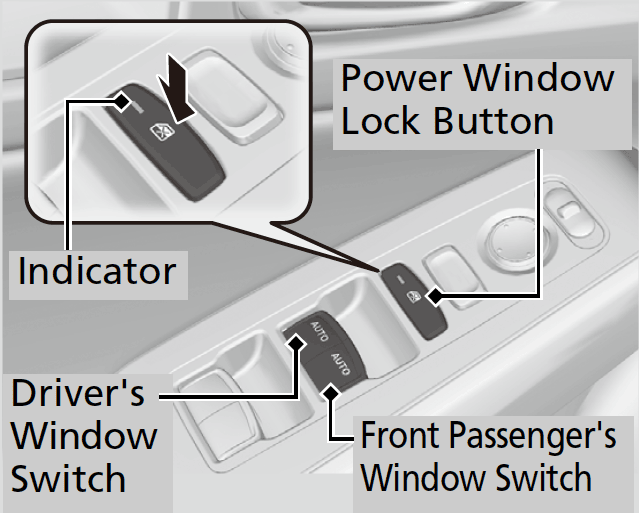 Power Window Lock Button

Indicator

AUTO

AUTO

Driver's Window Switch

Front Passenger's Window Switch