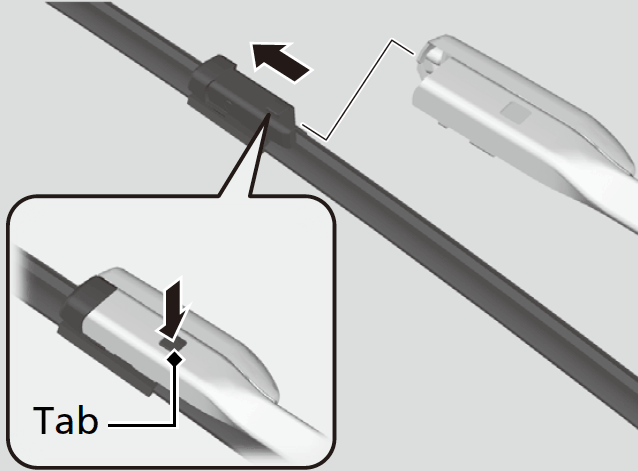 Tab