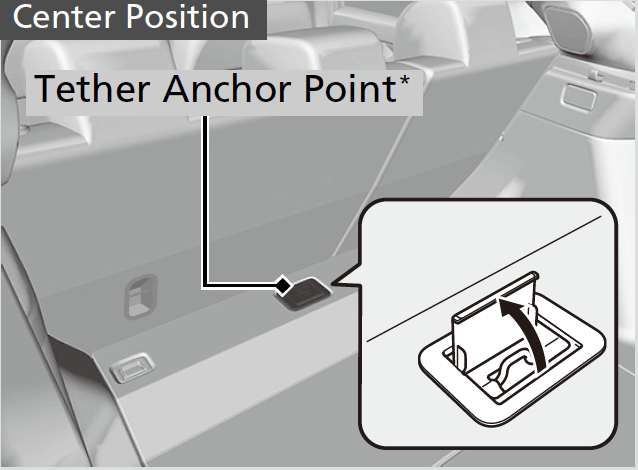 Center Position

Tether Anchor Point*