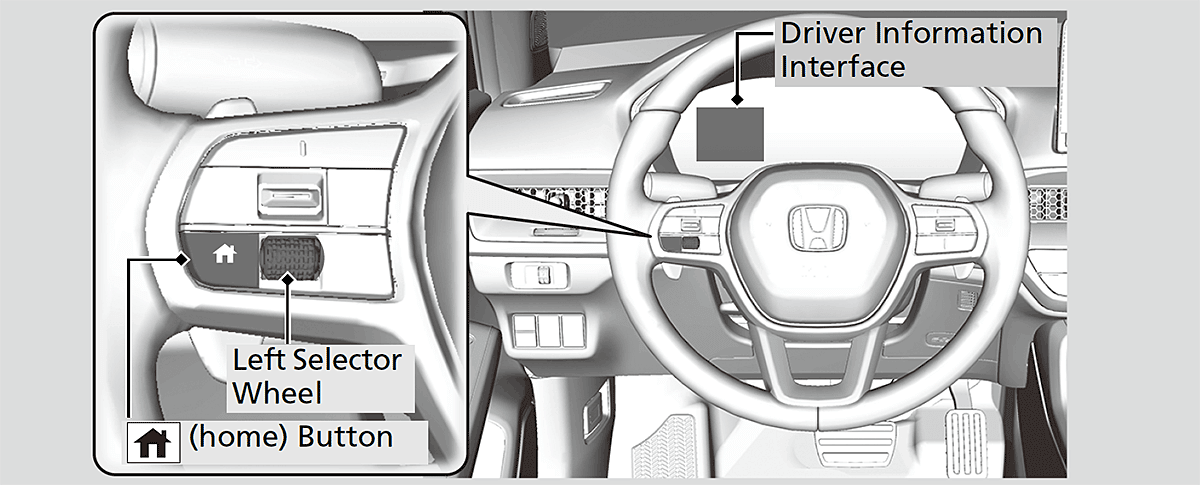 Driver Information Interface

Left Selector Wheel

(home) Button