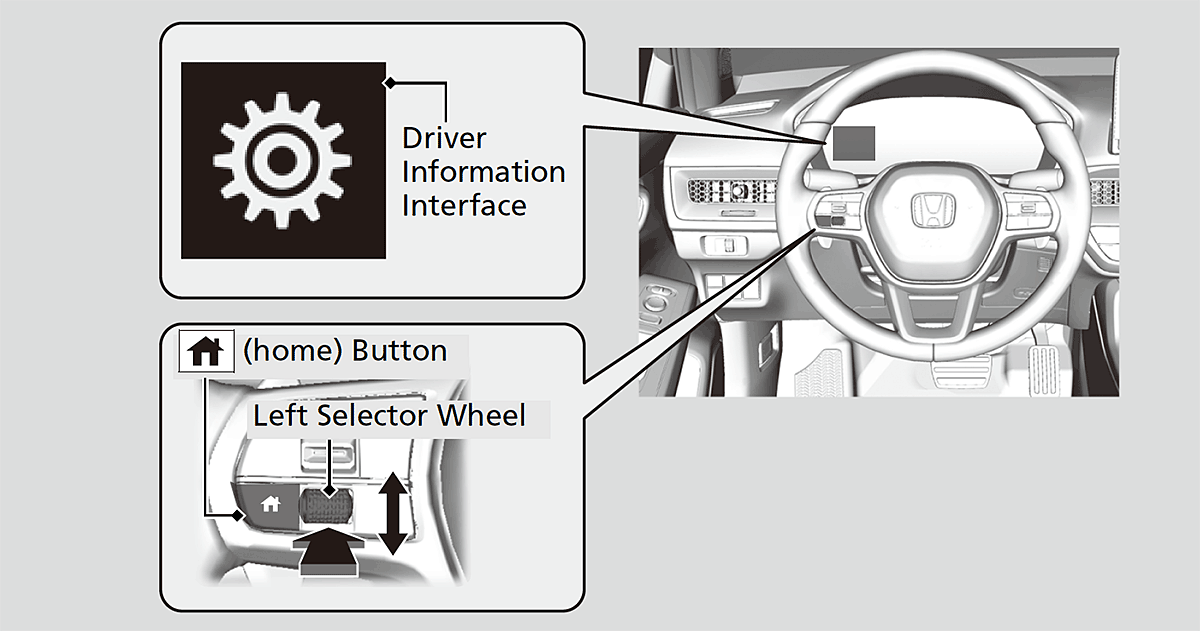 Driver Information Interface

(home) Button

Left Selector Wheel