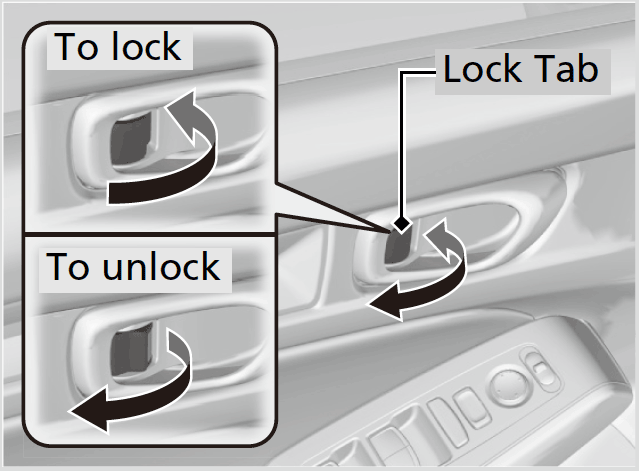 To lock

Lock Tab

To unlock