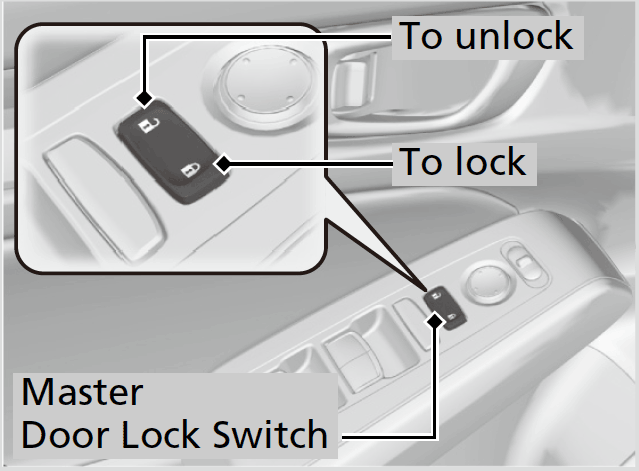 To unlock

To lock

Master
Door Lock Switch