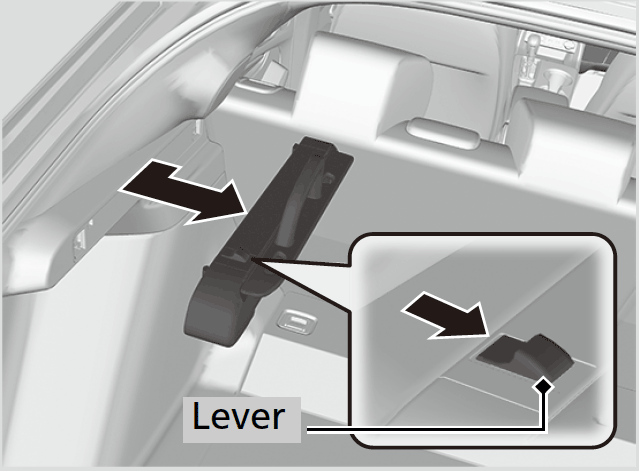 Lever