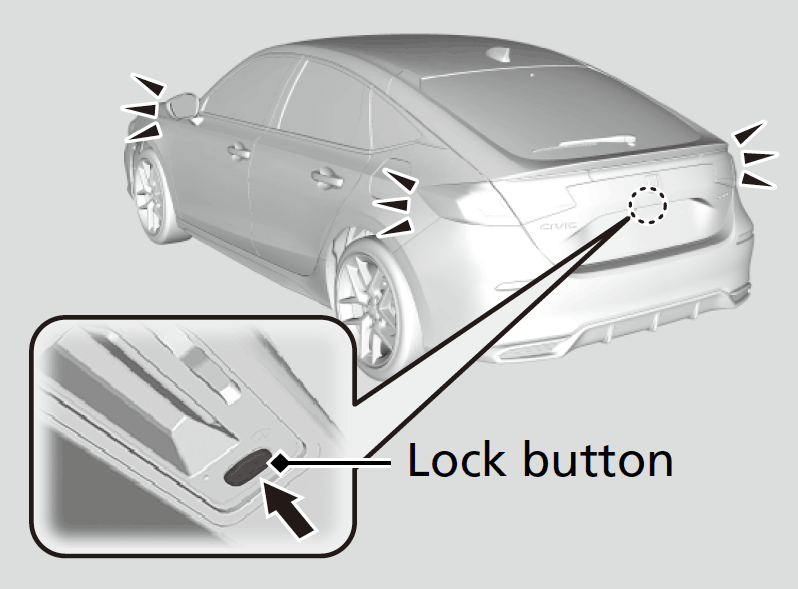 CIVIC

Lock button