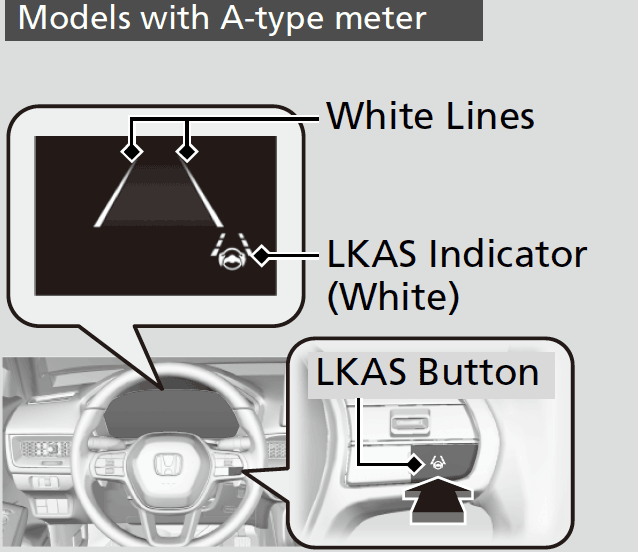 Models with A-type meter

White Lines

LKAS Indicator (White)

LKAS Button