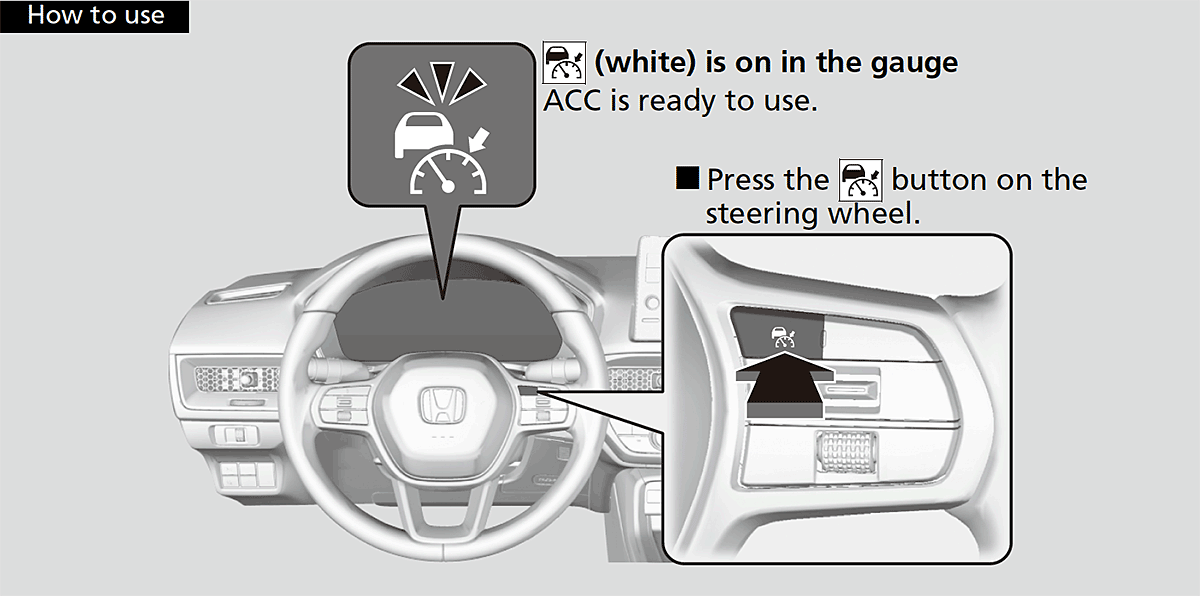 How to use

(white) is on in the gauge
ACC is ready to use.

■ Press the button on the steering wheel.