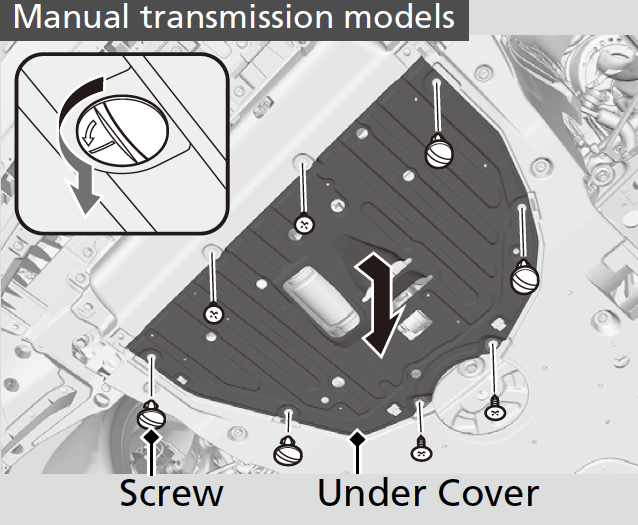 Manual transmission models

Screw

Under Cover