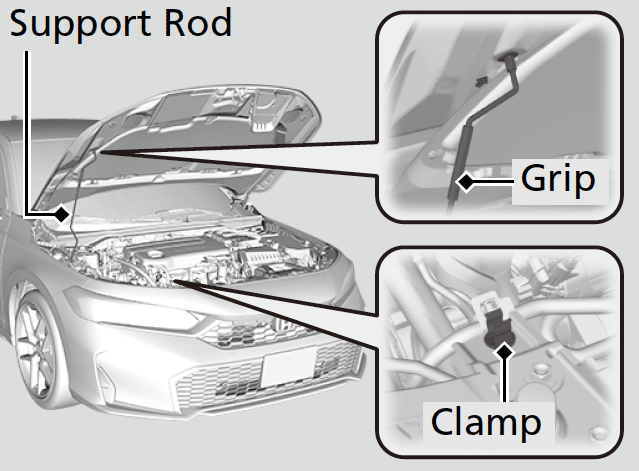 Support Rod

Grip

Clamp