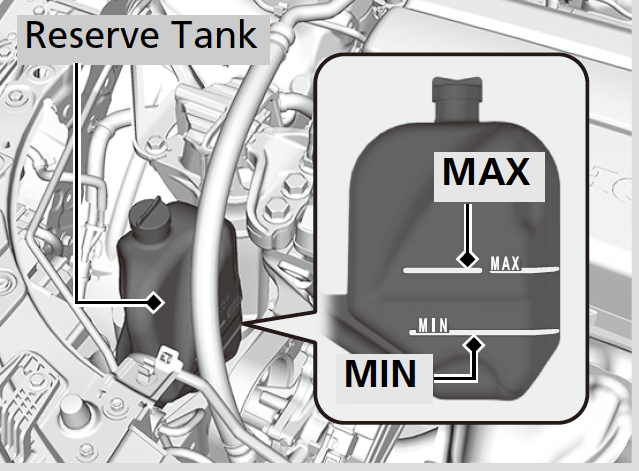 Reserve Tank

MAX

MAX

MIN

MIN