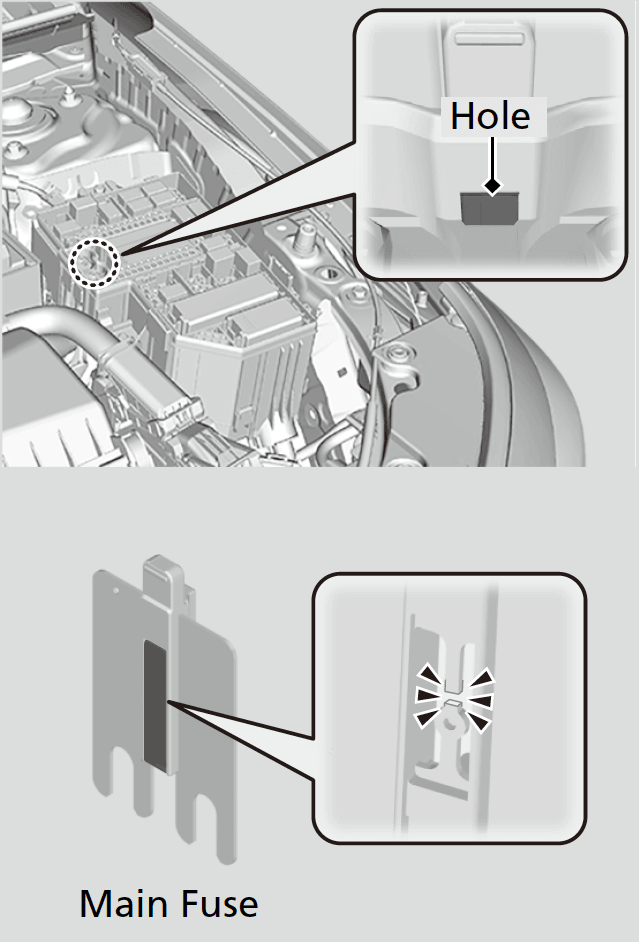 Hole

Main Fuse