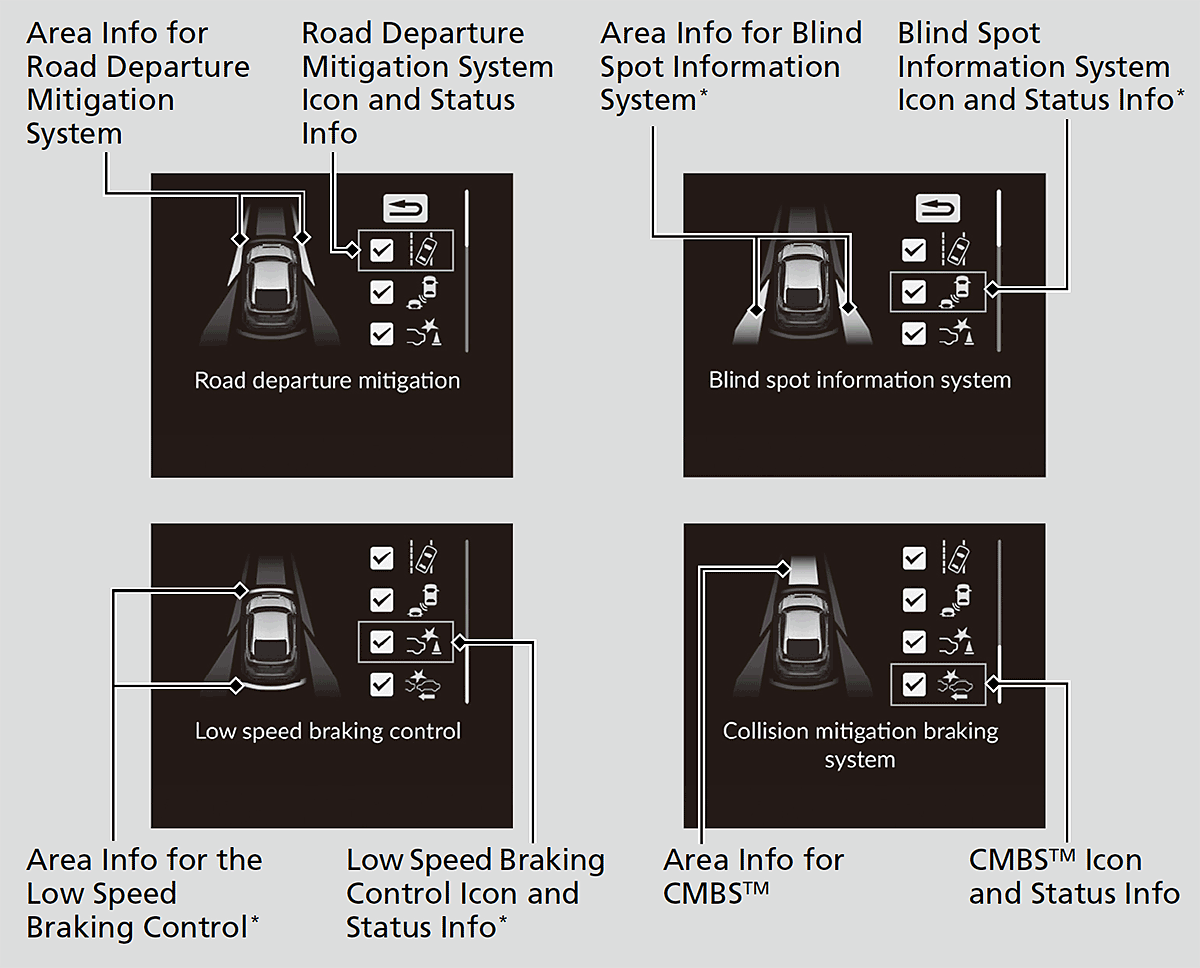 Area Info for Road Departure Mitigation System

Road Departure Mitigation System Icon and Status Info

Area Info for Blind Spot Information System*

Blind Spot Information System Icon and Status Info*

Road departure mitigation

Blind spot information system

Low speed braking control

Collision mitigation braking system

Area Info for the Low Speed Braking Control*

Low Speed Braking Control Icon and Status Info*

Area Info for CMBS™

CMBS™ Icon and Status Info