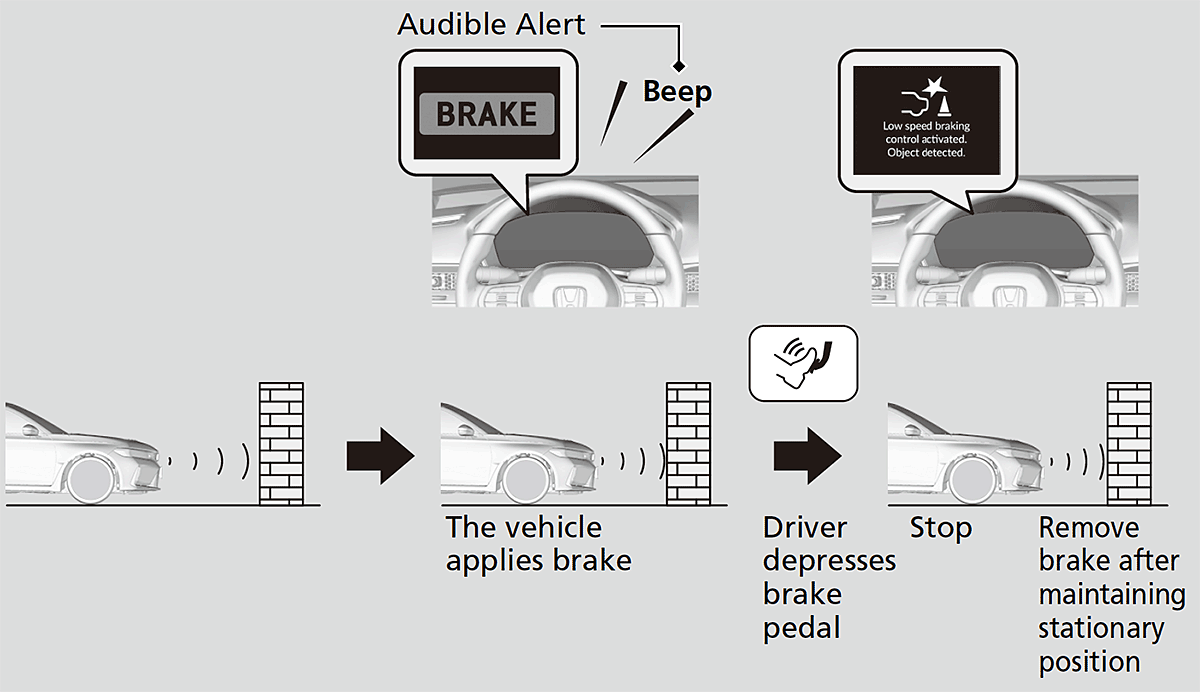 Audible Alert

BRAKE

Beep

Low speed braking control activated. Object detected.

The vehicle applies brake

Driver depresses brake pedal

Stop

Remove brake after maintaining stationary position