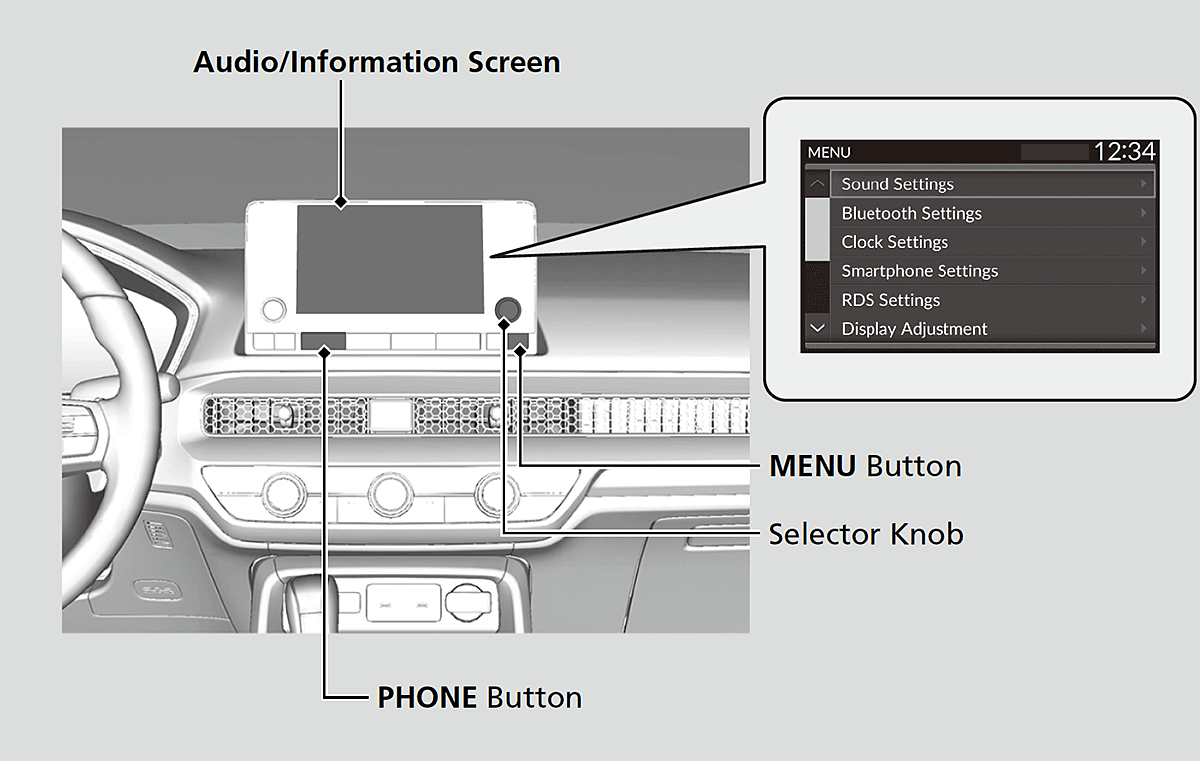 Audio/Information Screen

MENU
12:34
Sound Settings
Bluetooth Settings
Clock Settings
Smartphone Settings
RDS Settings
Display Adjustment

MENU Button

Selector Knob

PHONE Button