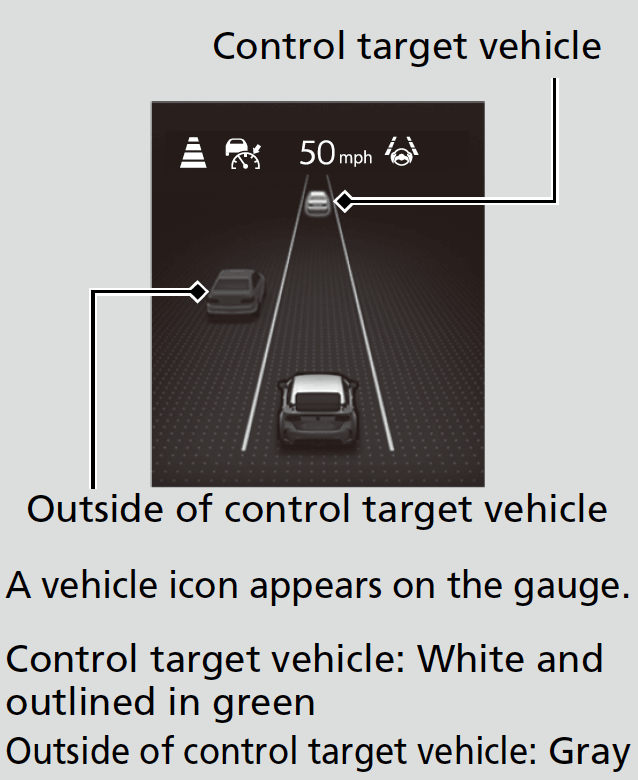 Control target vehicle

50 mph

Outside of control target vehicle

A vehicle icon appears on the gauge.

Control target vehicle: White and outlined in green

Outside of control target vehicle: Gray