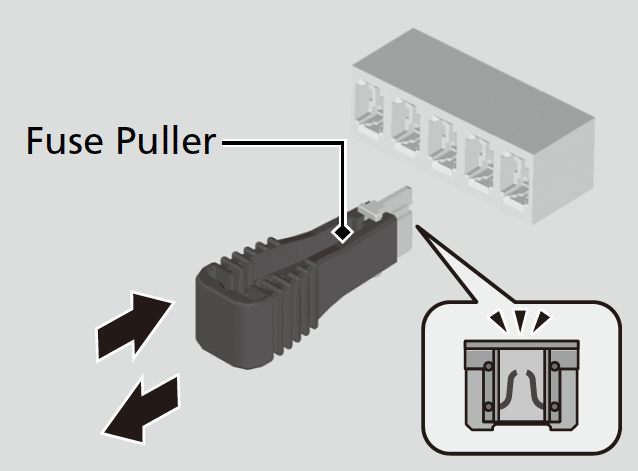 Fuse Puller