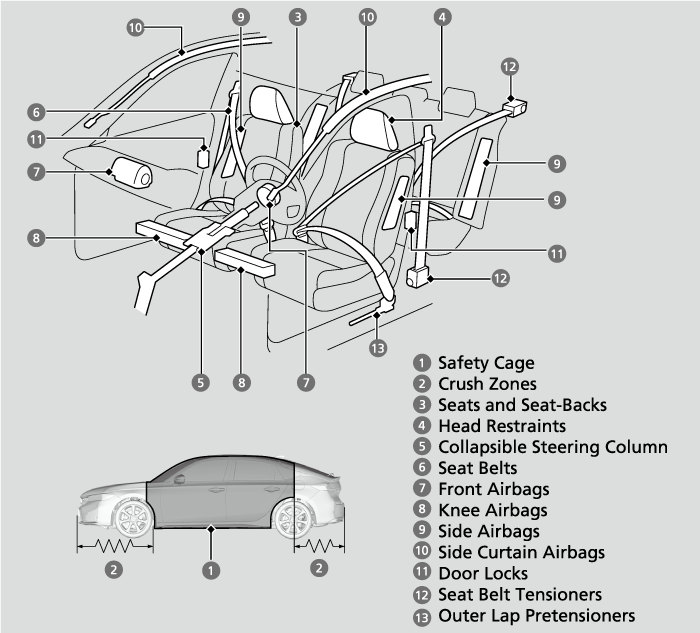 10
9
3
10
4
12
6
11
7
9
9
8
11
12
13
5
8
7

2
1
2

1 Safety Cage
2 Crush Zones
3 Seats and Seat-Backs
4 Head Restraints
5 Collapsible Steering Column
6 Seat Belts
7 Front Airbags
8 Knee Airbags
9 Side Airbags
10 Side Curtain Airbags
11 Door Locks
12 Seat Belt Tensioners
13 Outer Lap Pretensioners