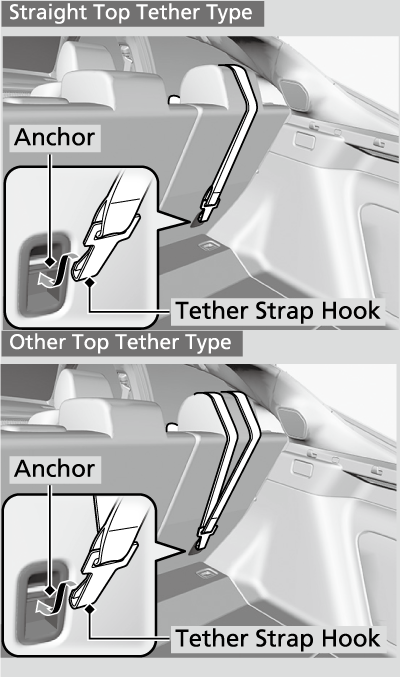 Straight Top Tether Type

Anchor

Tether Strap Hook

Other Top Tether Type

Anchor

Tether Strap Hook