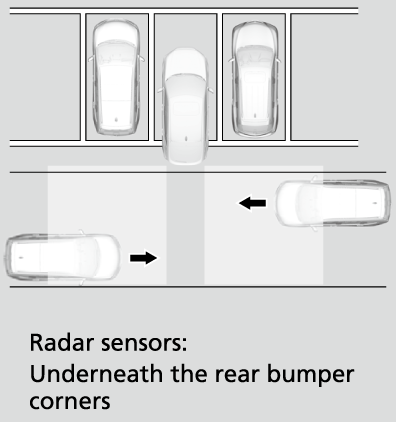 Radar sensors:
Underneath the rear bumper corners