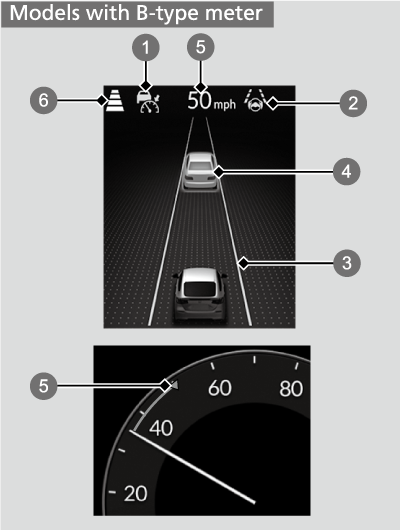 Models with B-type meter

1

5

6

50 mph

2

4

3

5

60

80

40

20